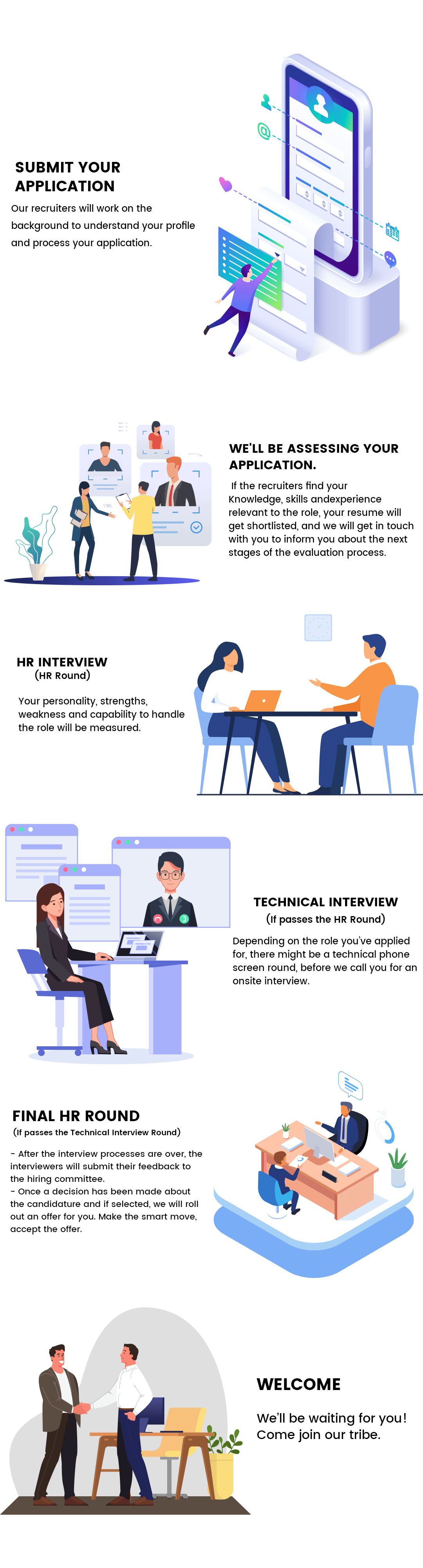 SUBMIT YOUR APPLICATION

Our recruiters will work on the background to understand your profile and process your application.

WE'LL BE ASSESSING YOUR APPLICATION.

If the recruiters find your Knowledge, skills andexperience relevant to the role, your resume will get shortlisted, and we will get in touch with you to inform you about the next stages of the evaluation process.

HR INTERVIEW
(HR Round)

Your personality, strengths, weakness and capability to handle the role will be measured.

TECHNICAL INTERVIEW
(If passes the HR Round)

Depending on the role you've applied for, there might be a technical phone screen round, before we call you for an onsite interview.

FINAL HR ROUND
(If passes the Technical Interview Round)

- After the interview processes are over, the interviewers will submit their feedback to the hiring committee.
- Once a decision has been made about the candidature and if selected, we will roll out an offer for you. Make the smart move, accept the offer.

WELCOME

We'll be waiting for you! Come join our tribe.